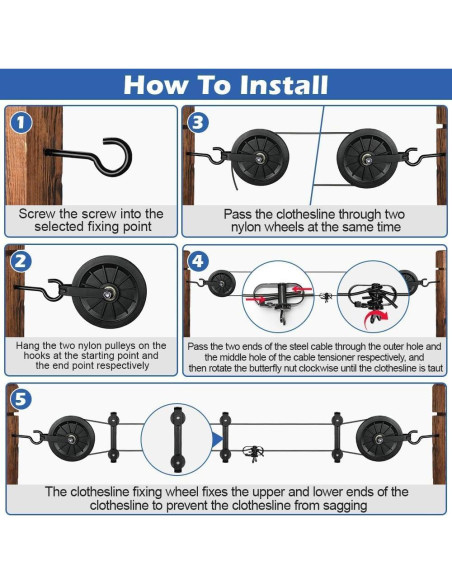 How To Install

1

Screw the screw into the selected fixing point

3

Pass the clothesline through two nylon wheels at the same time

2

Hang the two nylon pulleys on the hooks at the starting point and the end point respectively

4

Pass the two ends of the steel cable through the outer hole and the middle hole of the cable tensioner respectively, and then rotate the butterfly nut clockwise until the clothesline is taut

5

The clothesline fixing wheel fixes the upper and lower ends of the clothesline to prevent the clothesline from sagging