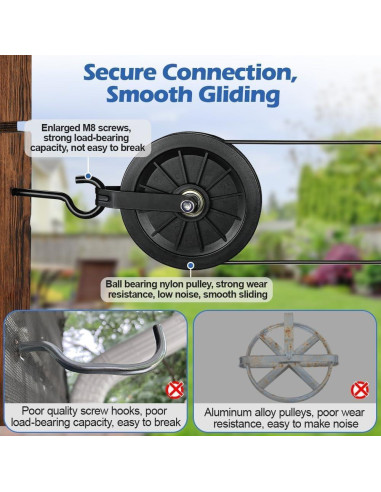 Secure Connection, Smooth Gliding

Enlarged M8 screws, strong load-bearing capacity, not easy to break

Ball bearing nylon pulley, strong wear resistance, low noise, smooth sliding

Poor quality screw hooks, poor load-bearing capacity, easy to break

Aluminum alloy pulleys, poor wear resistance, easy to make noise