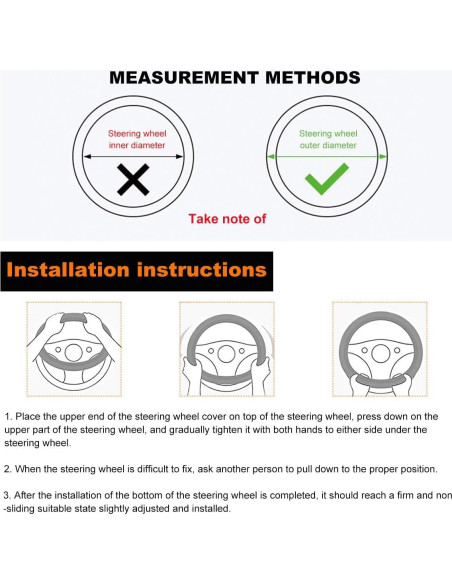 MEASUREMENT METHODS

Steering wheel inner diameter

Steering wheel outer diameter

Take note of

Installation instructions

1. Place the upper end of the steering wheel cover on top of the steering wheel, press down on the upper part of the steering wheel, and gradually tighten it with both hands to either side under the steering wheel.

2. When the steering wheel is difficult to fix, ask another person to pull down to the proper position.

3. After the installation of the bottom of the steering wheel is completed, it should reach a firm and non-sliding suitable state slightly adjusted and installed.