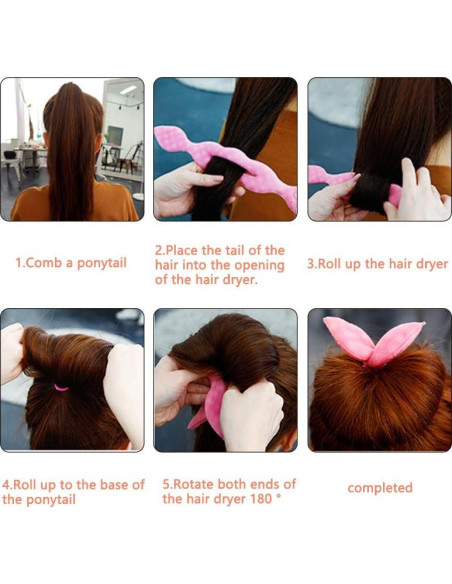 1.Comb a ponytail

2.Place the tail of the hair into the opening of the hair dryer.

3.Roll up the hair dryer

4.Roll up to the base of the ponytail

5.Rotate both ends of the hair dryer 180 °

completed