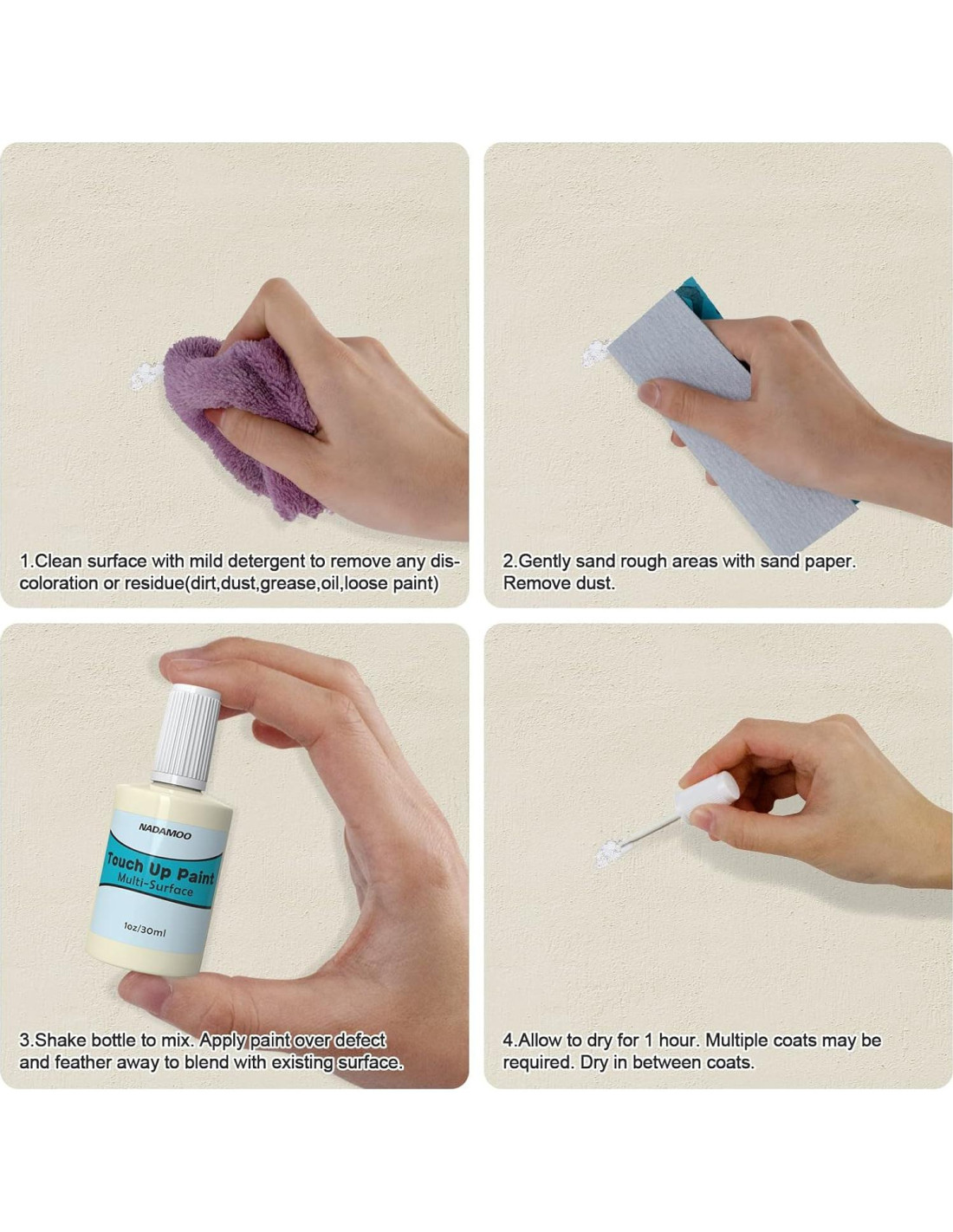 1.Clean surface with mild detergent to remove any discoloration or residue(dirt,dust,grease,oil,loose paint)

2.Gently sand rough areas with sand paper. Remove dust.

NADAMOO
Touch Up Paint
Multi-Surface
1oz/30ml

3.Shake bottle to mix. Apply paint over defect and feather away to blend with existing surface.

4.Allow to dry for 1 hour. Multiple coats may be required. Dry in between coats.