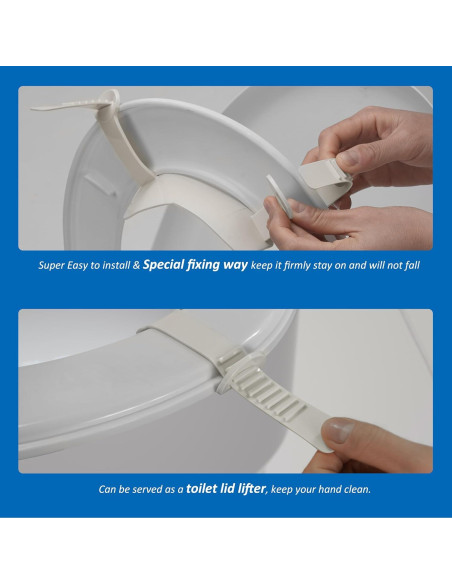 Super Easy to install & Special fixing way keep it firmly stay on and will not fall

Can be served as a toilet lid lifter, keep your hand clean.