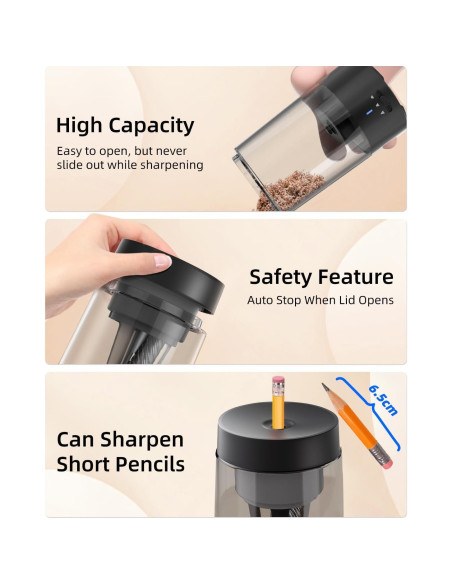 High Capacity

Easy to open, but never slide out while sharpening

Safety Feature

Auto Stop When Lid Opens

Can Sharpen Short Pencils

6.5cm