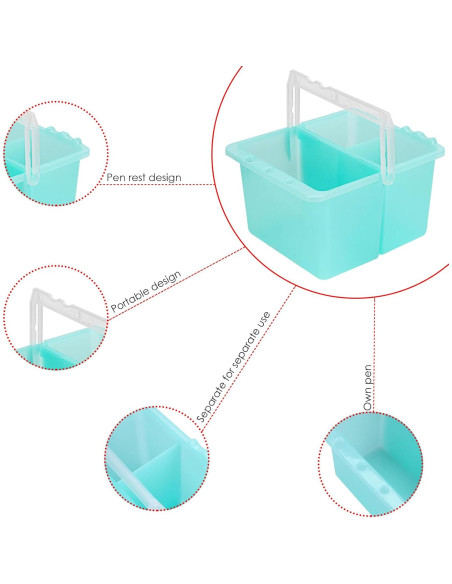 Pen rest design

Portable design

Separate for separate use

Own pen