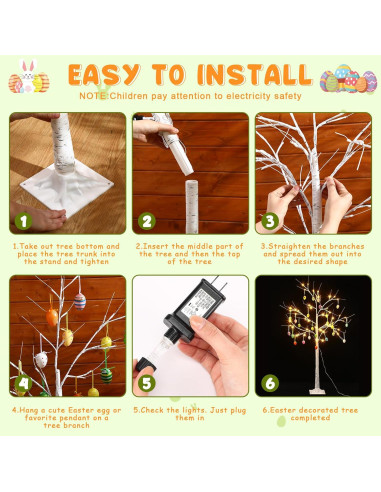 EASY TO INSTALL

NOTE:Children pay attention to electricity safety

1

2

3

1.Take out tree bottom and place the tree trunk into the stand and tighten

2.Insert the middle part of the tree and then the top of the tree

3.Straighten the branches and spread them out into the desired shape

4

5

6

4.Hang a cute Easter egg or favorite pendant on a tree branch

5.Check the lights. Just plug them in

6.Easter decorated tree completed