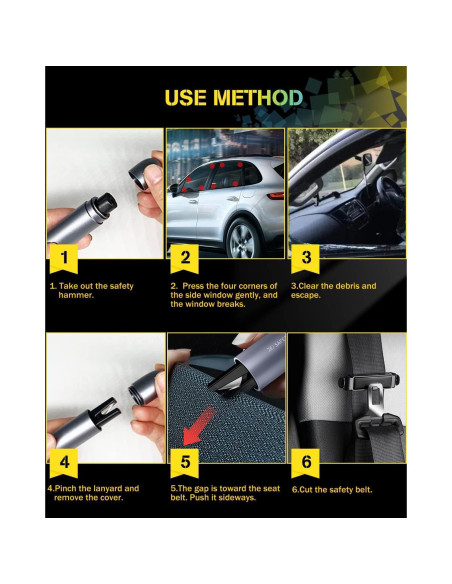 USE METHOD

1

1. Take out the safety hammer.

2

2. Press the four corners of the side window gently, and the window breaks.

3

3.Clear the debris and escape.

4

4.Pinch the lanyard and remove the cover.

5

5.The gap is toward the seat belt. Push it sideways.

6

6.Cut the safety belt.