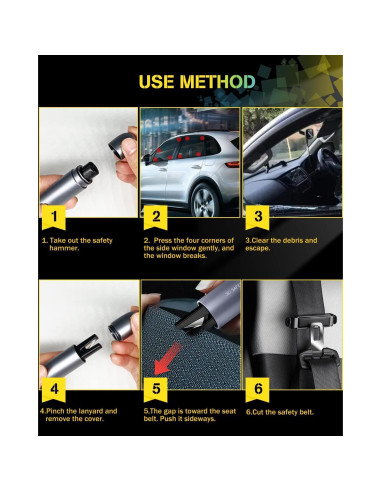 USE METHOD

1

1. Take out the safety hammer.

2

2. Press the four corners of the side window gently, and the window breaks.

3

3.Clear the debris and escape.

4

4.Pinch the lanyard and remove the cover.

5

5.The gap is toward the seat belt. Push it sideways.

6

6.Cut the safety belt.