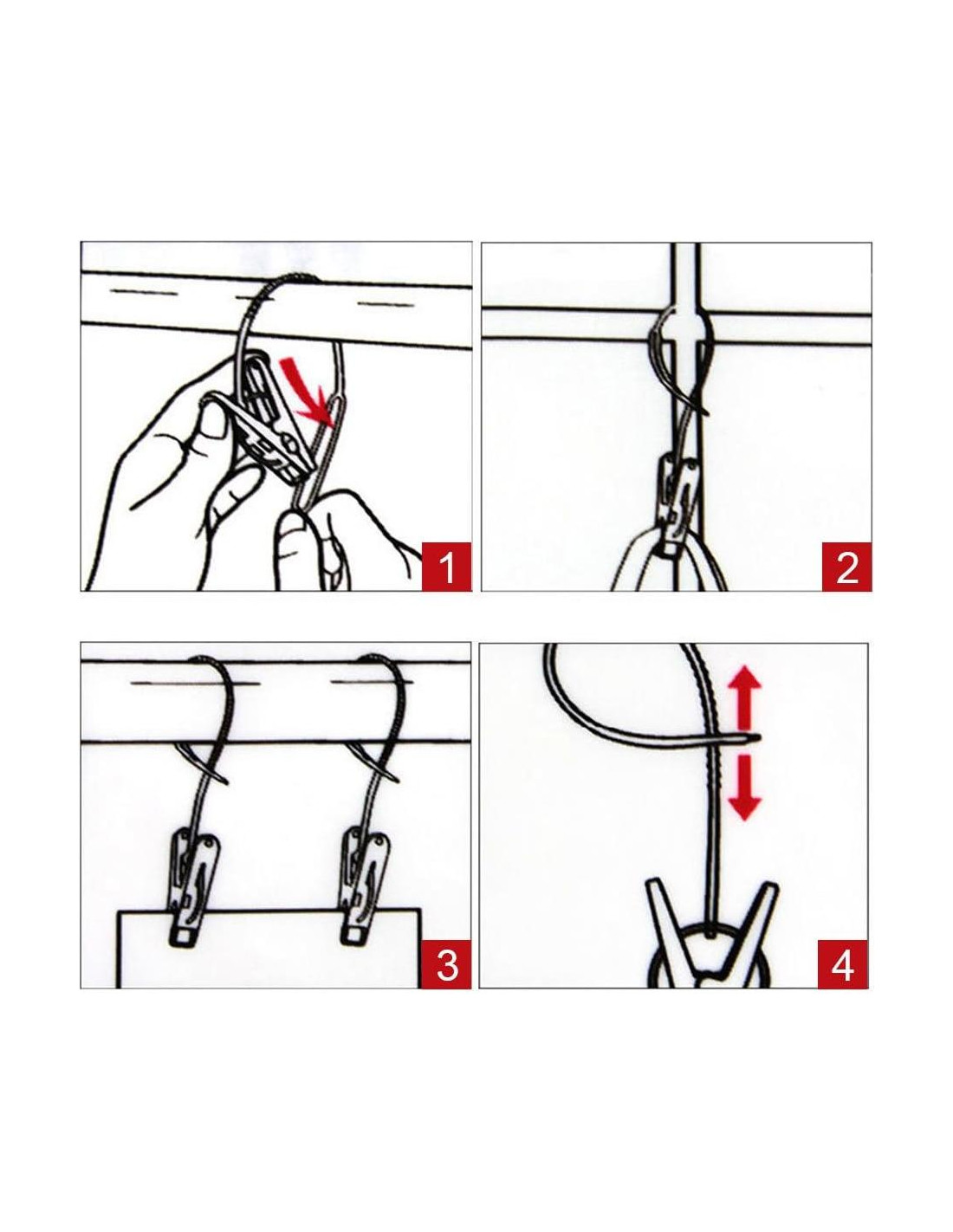 1

2

3

4