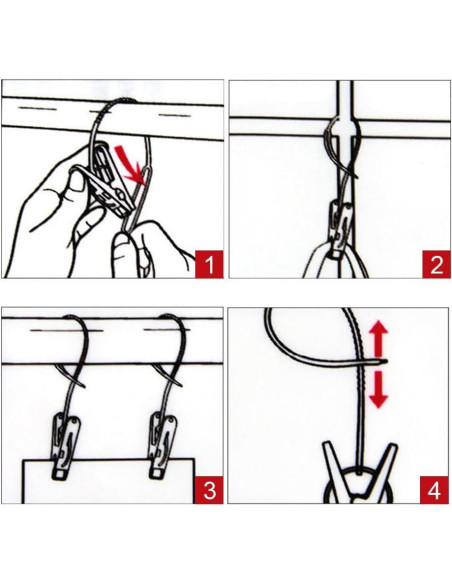 1

2

3

4