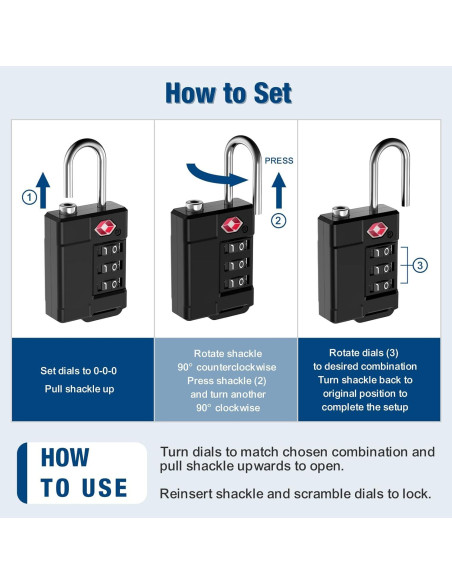 How to Set

1

PRESS

2

3

Set dials to 0-0-0
Pull shackle up

Rotate shackle
90° counterclockwise
Press shackle (2)
and turn another
90° clockwise

Rotate dials (3)
to desired combination
Turn shackle back to
original position to
complete the setup

HOW TO USE

Turn dials to match chosen combination and pull shackle upwards to open.

Reinsert shackle and scramble dials to lock.