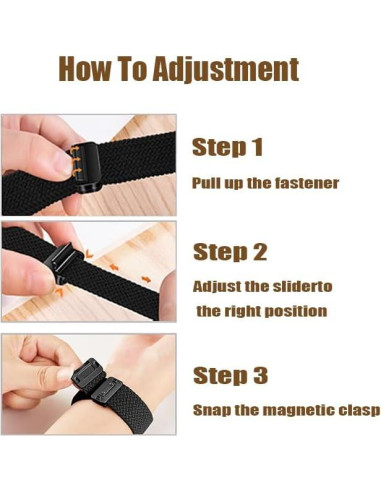 How To Adjustment

Step 1

Pull up the fastener

Step 2

Adjust the sliderto the right position

Step 3

Snap the magnetic clasp