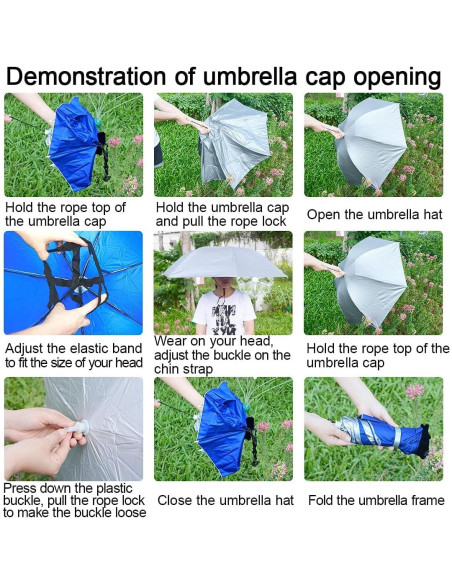 Demonstration of umbrella cap opening

Hold the rope top of the umbrella cap

Hold the umbrella cap and pull the rope lock

Open the umbrella hat

Adjust the elastic band to fit the size of your head

Wear on your head, adjust the buckle on the chin strap

Hold the rope top of the umbrella cap

Press down the plastic buckle, pull the rope lock to make the buckle loose

Close the umbrella hat

Fold the umbrella frame