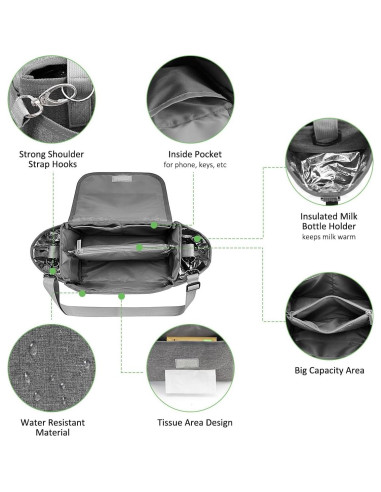 Strong Shoulder Strap Hooks

Inside Pocket
for phone, keys, etc

Insulated Milk Bottle Holder
keeps milk warm

Big Capacity Area

Water Resistant Material

Tissue Area Design