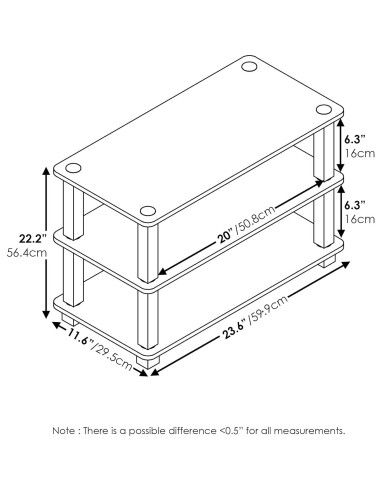 6.3"
16cm

6.3"
16cm

22.2"
56.4cm

20"/50.8cm

11.6"/29.5cm

23.6"/59.9cm

Note : There is a possible difference <0.5" for all measurements.