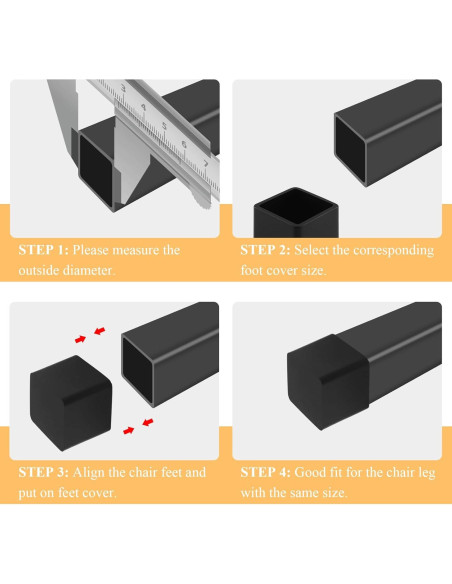 3
4
5
6
7

STEP 1: Please measure the outside diameter.

STEP 2: Select the corresponding foot cover size.

STEP 3: Align the chair feet and put on feet cover.

STEP 4: Good fit for the chair leg with the same size.