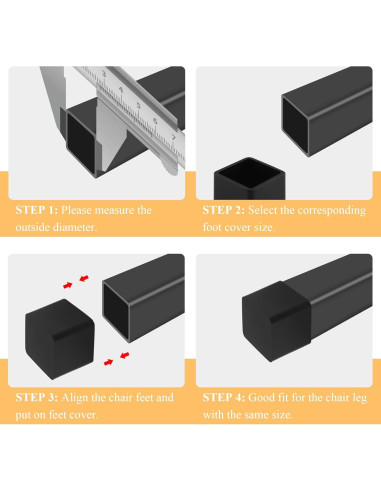 3
4
5
6
7

STEP 1: Please measure the outside diameter.

STEP 2: Select the corresponding foot cover size.

STEP 3: Align the chair feet and put on feet cover.

STEP 4: Good fit for the chair leg with the same size.