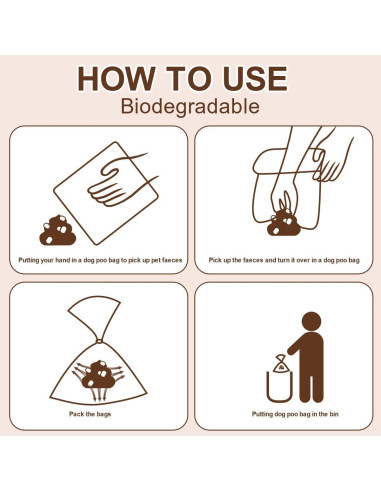 HOW TO USE
Biodegradable

Putting your hand in a dog poo bag to pick up pet faeces

Pick up the faeces and turn it over in a dog poo bag

Pack the bags

Putting dog poo bag in the bin