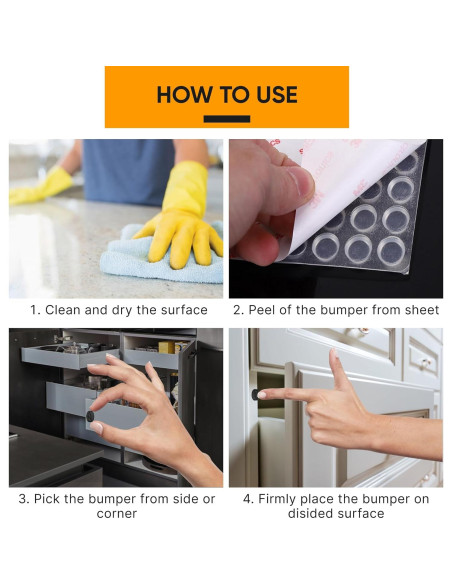 HOW TO USE

1. Clean and dry the surface

2. Peel of the bumper from sheet

3. Pick the bumper from side or corner

4. Firmly place the bumper on disided surface