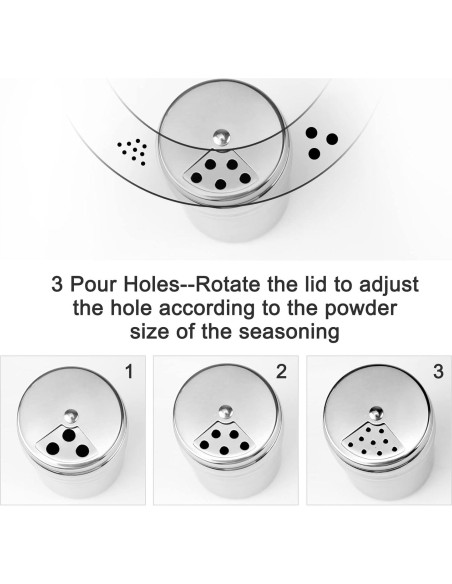 3 Pour Holes--Rotate the lid to adjust the hole according to the powder size of the seasoning

1

2

3