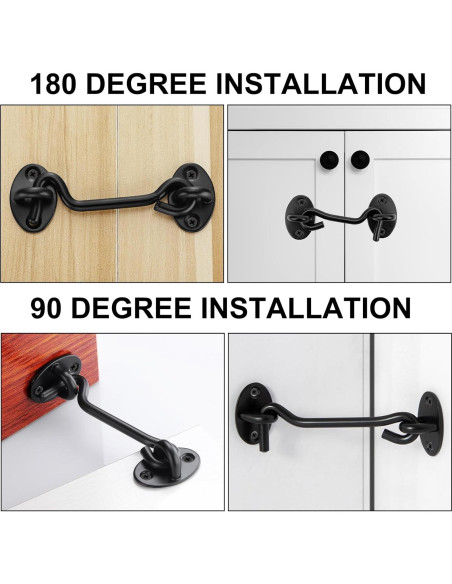 180 DEGREE INSTALLATION

90 DEGREE INSTALLATION