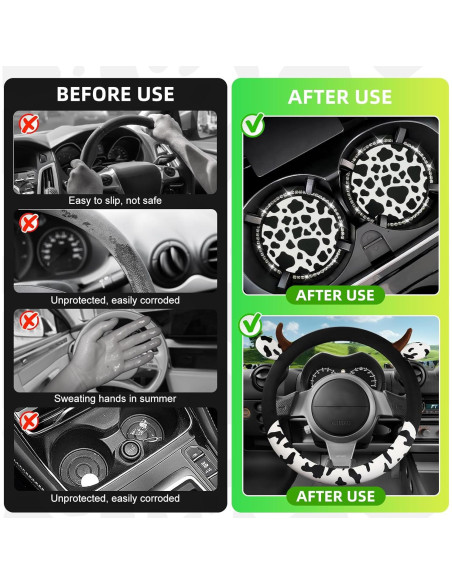 BEFORE USE

Easy to slip, not safe

Unprotected, easily corroded

Sweating hands in summer

Unprotected, easily corroded

AFTER USE

AFTER USE

AFTER USE