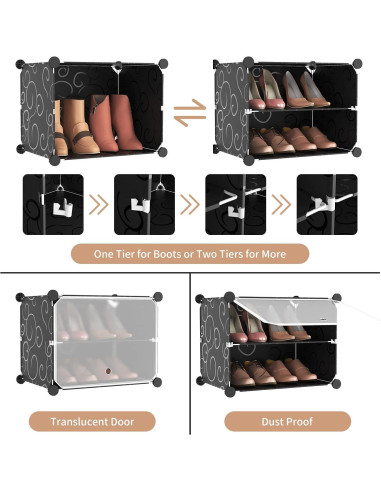 One Tier for Boots or Two Tiers for More

Translucent Door

Dust Proof