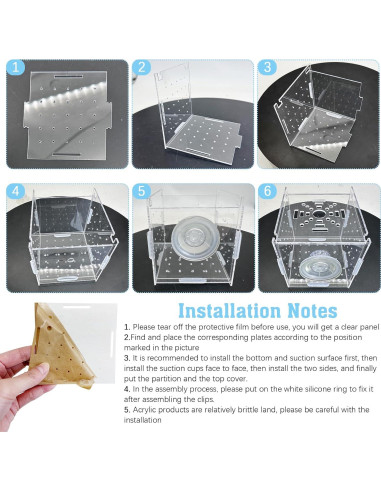 1

2

3

4

5

6

Installation Notes

1. Please tear off the protective film before use, you will get a clear panel

2.Find and place the corresponding plates according to the position marked in the picture

3. It is recommended to install the bottom and suction surface first, then install the suction cups face to face, then install the two sides, and finally put the partition and the top cover.

4. In the assembly process, please put on the white silicone ring to fix it after assembling the clips.

5. Acrylic products are relatively brittle land, please be careful with the installation