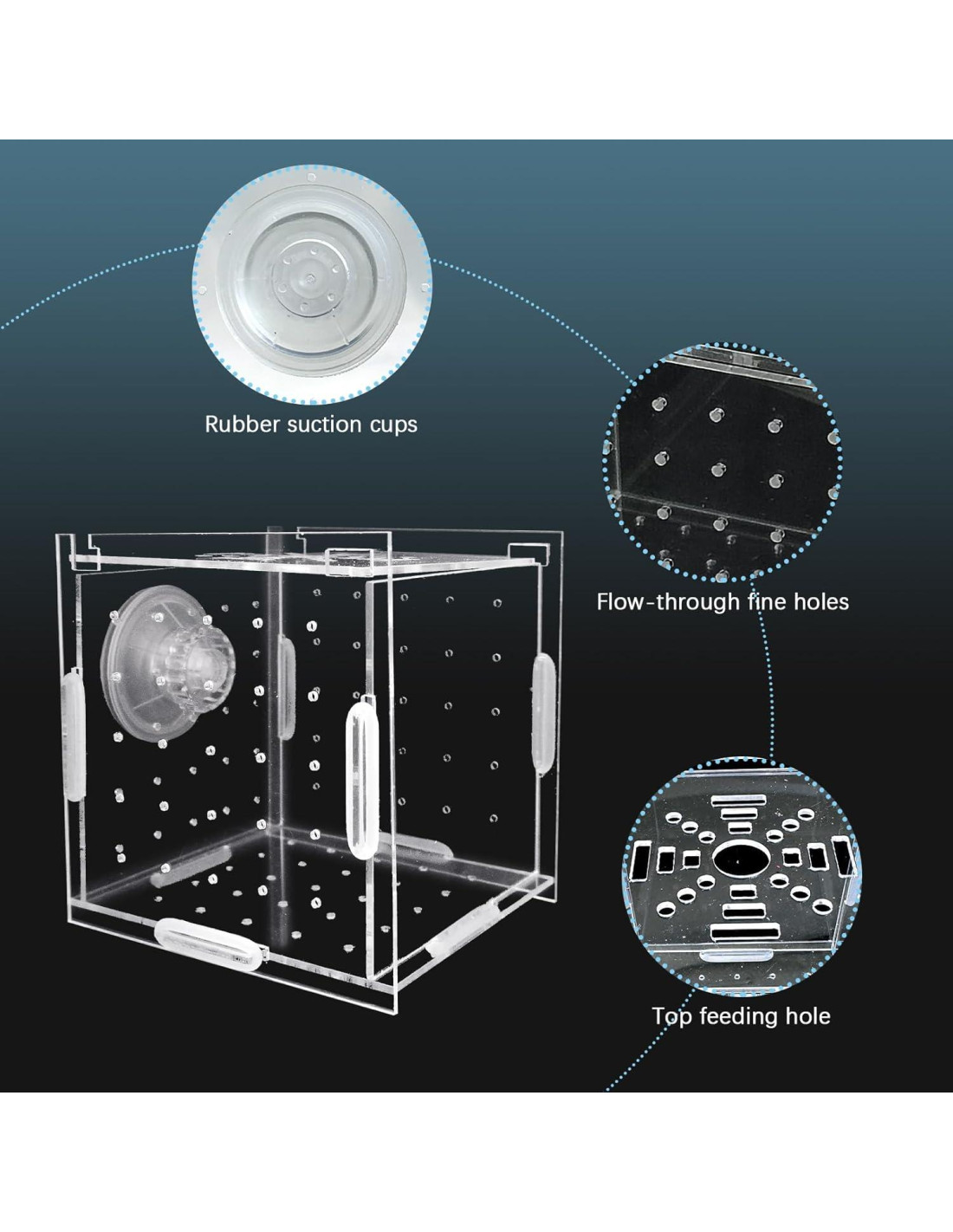 Rubber suction cups

Flow-through fine holes

Top feeding hole