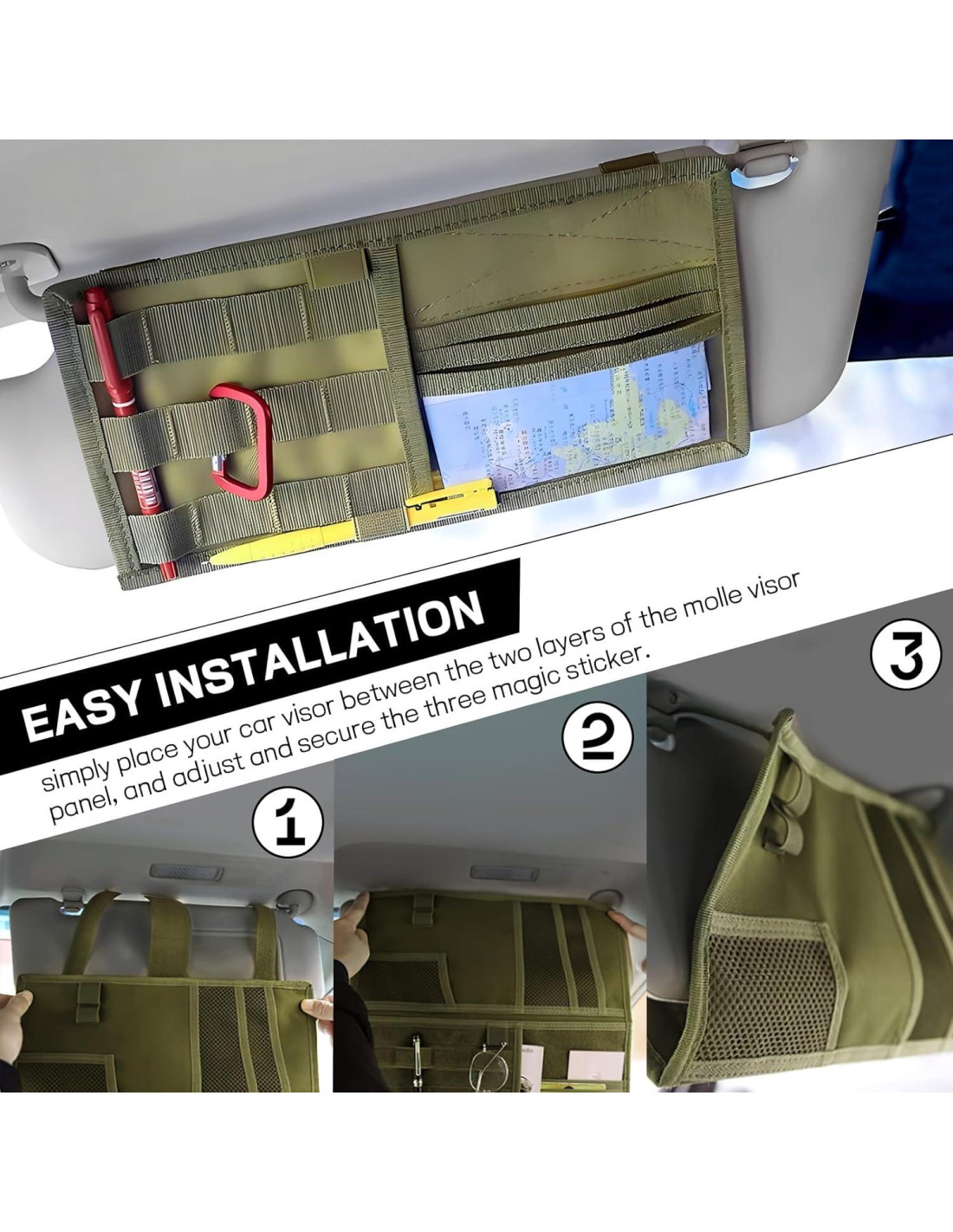 EASY INSTALLATION

simply place your car visor between the two layers of the molle visor panel, and adjust and secure the three magic sticker.

1

2

3