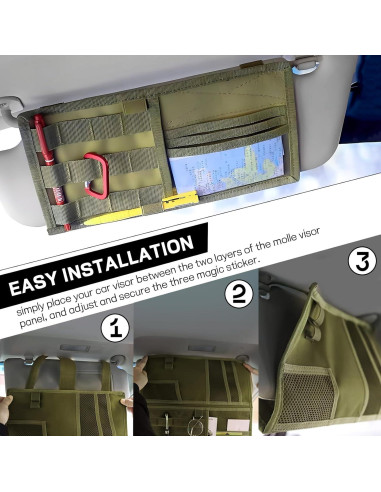 EASY INSTALLATION

simply place your car visor between the two layers of the molle visor panel, and adjust and secure the three magic sticker.

1

2

3