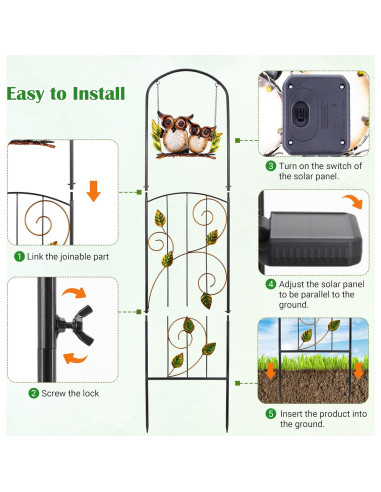 Easy to Install

1 Link the joinable part

2 Screw the lock

3 Turn on the switch of the solar panel.

4 Adjust the solar panel to be parallel to the ground.

5 Insert the product into the ground.