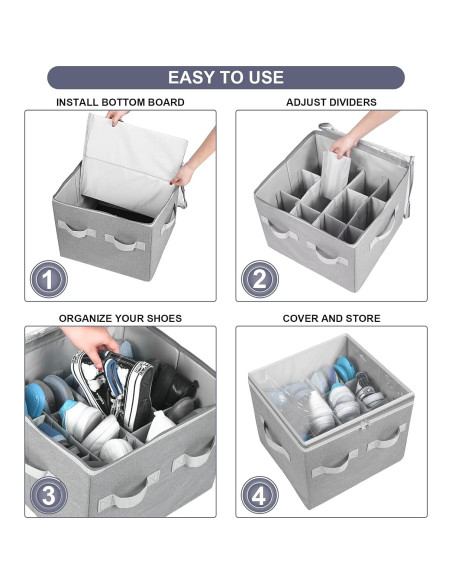 EASY TO USE

INSTALL BOTTOM BOARD

1

ADJUST DIVIDERS

2

ORGANIZE YOUR SHOES

3

COVER AND STORE

4