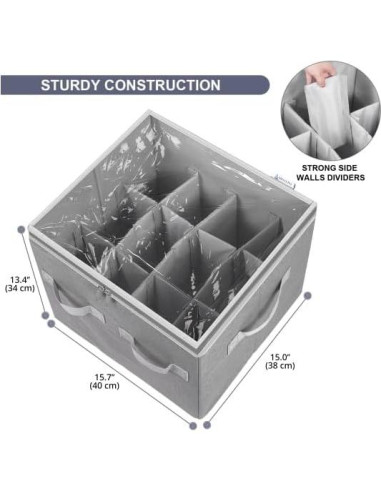 STURDY CONSTRUCTION

STRONG SIDE WALLS DIVIDERS

13.4"
(34 cm)

15.7"
(40 cm)

15.0"
(38 cm)