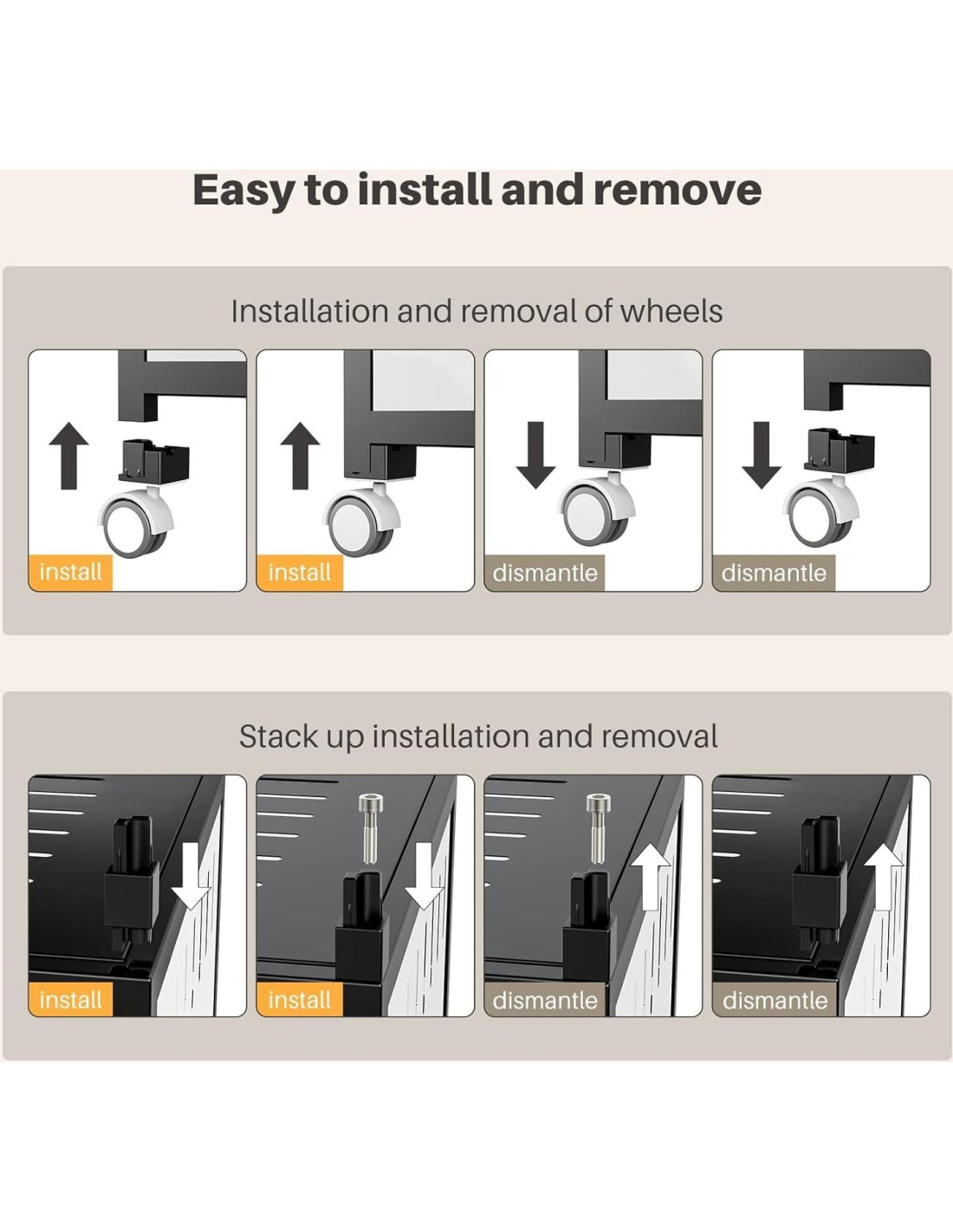 Easy to install and remove

Installation and removal of wheels

install

install

dismantle

dismantle

Stack up installation and removal

install

install

dismantle

dismantle