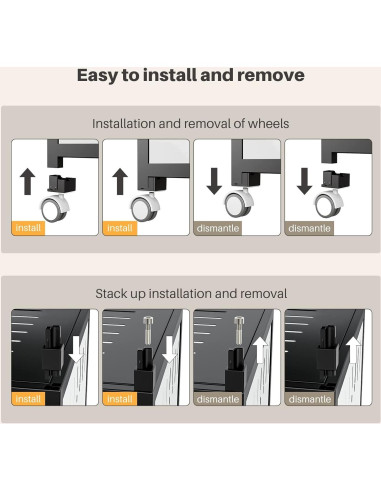 Easy to install and remove

Installation and removal of wheels

install

install

dismantle

dismantle

Stack up installation and removal

install

install

dismantle

dismantle