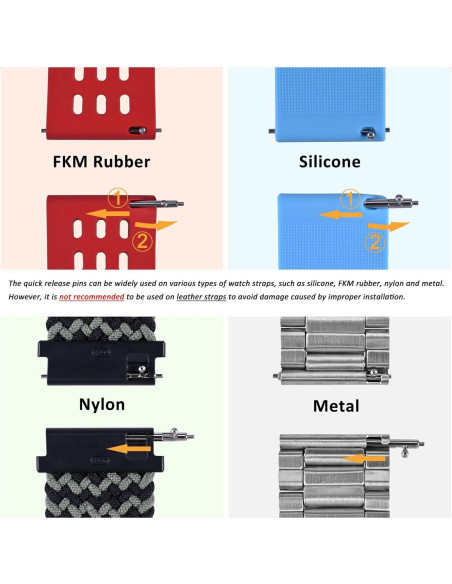 FKM Rubber

①

②

Silicone

①

②

The quick release pins can be widely used on various types of watch straps, such as silicone, FKM rubber, nylon and metal. However, it is not recommended to be used on leather straps to avoid damage caused by improper installation.

Nylon

Metal