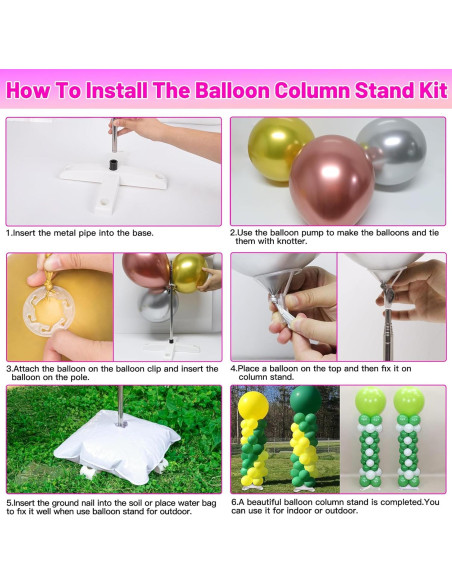 How To Install The Balloon Column Stand Kit

1.Insert the metal pipe into the base.

2.Use the balloon pump to make the balloons and tie them with knotter.

3.Attach the balloon on the balloon clip and insert the balloon on the pole.

4.Place a balloon on the top and then fix it on column stand.

5.Insert the ground nail into the soil or place water bag to fix it well when use balloon stand for outdoor.

6.A beautiful balloon column stand is completed.You can use it for indoor or outdoor.