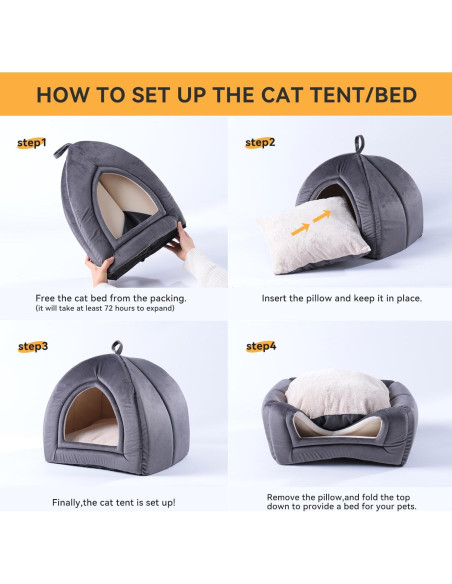 HOW TO SET UP THE CAT TENT/BED

step1

Free the cat bed from the packing.
(it will take at least 72 hours to expand)

step2

Insert the pillow and keep it in place.

step3

Finally,the cat tent is set up!

step4

Remove the pillow,and fold the top down to provide a bed for your pets.