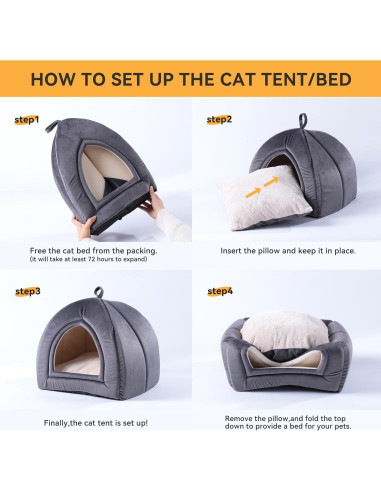 HOW TO SET UP THE CAT TENT/BED

step1

Free the cat bed from the packing.
(it will take at least 72 hours to expand)

step2

Insert the pillow and keep it in place.

step3

Finally,the cat tent is set up!

step4

Remove the pillow,and fold the top down to provide a bed for your pets.