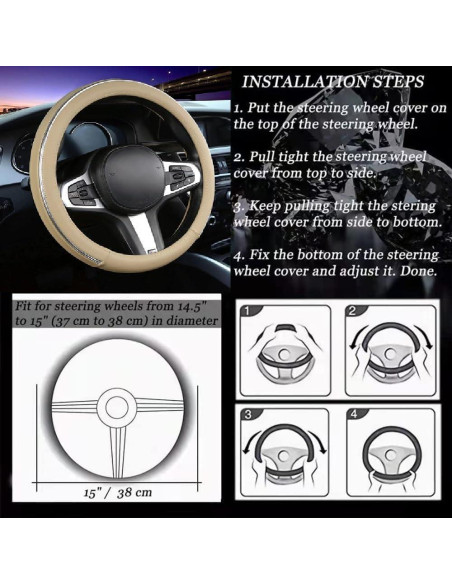 INSTALLATION STEPS

1. Put the steering wheel cover on the top of the steering wheel.

2. Pull tight the steering wheel cover from top to side.

3. Keep pulling tight the stering wheel cover from side to bottom.

4. Fix the bottom of the steering wheel cover and adjust it. Done.

Fit for steering wheels from 14.5" to 15" (37 cm to 38 cm) in diameter

15" / 38 cm

1

2

3

4