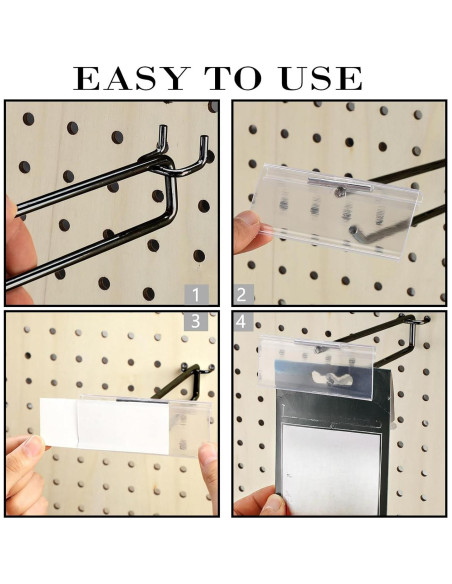 EASY TO USE

1

2

3

4