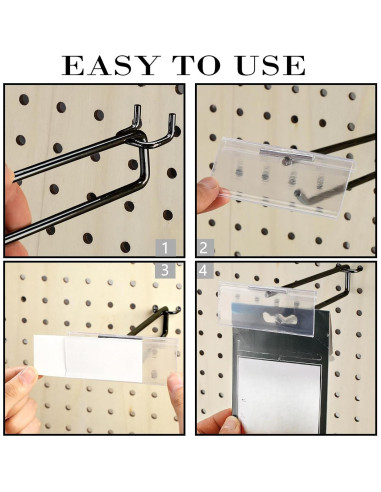 EASY TO USE

1

2

3

4