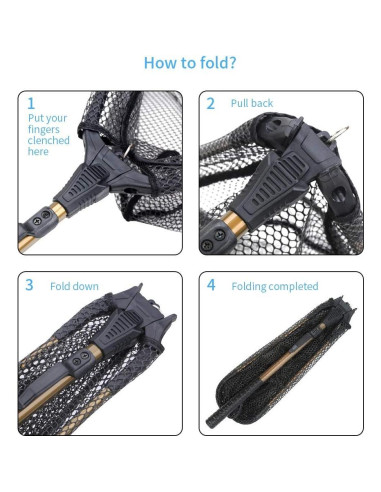 How to fold?

1
Put your fingers clenched here

2 Pull back

3 Fold down

4 Folding completed