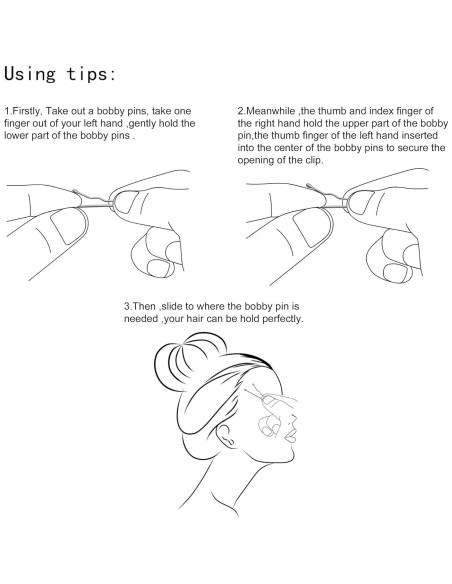 Using tips:

1.Firstly, Take out a bobby pins, take one finger out of your left hand ,gently hold the lower part of the bobby pins .

2.Meanwhile ,the thumb and index finger of the right hand hold the upper part of the bobby pin,the thumb finger of the left hand inserted into the center of the bobby pins to secure the opening of the clip.

3.Then ,slide to where the bobby pin is needed ,your hair can be hold perfectly.