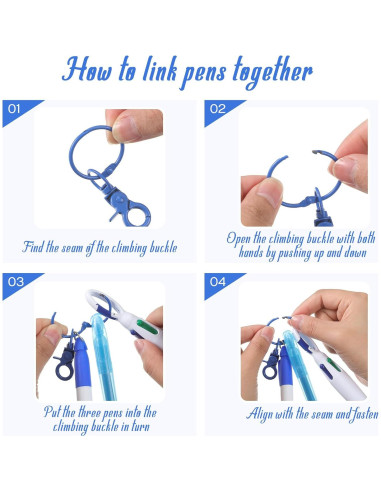 How to link pens together

01

Find the seam of the climbing buckle

02

Open the climbing buckle with both hands by pushing up and down

03

Put the three pens into the climbing buckle in turn

04

Align with the seam and fasten