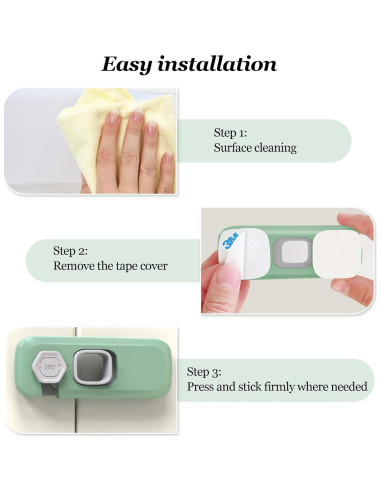 Easy installation

Step 1:
Surface cleaning

Step 2:
Remove the tape cover

3M

360°

Step 3:
Press and stick firmly where needed