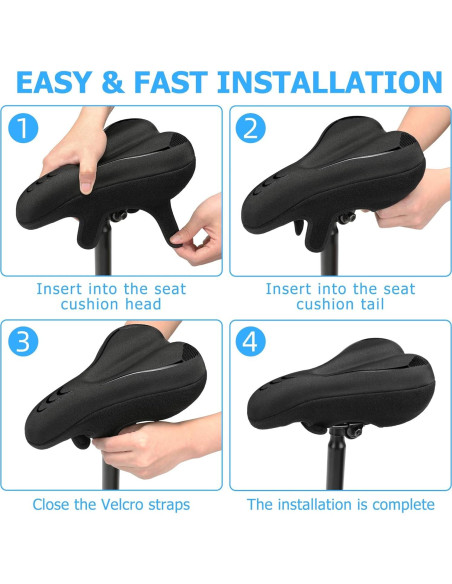 EASY & FAST INSTALLATION

1

Insert into the seat cushion head

2

Insert into the seat cushion tail

3

Close the Velcro straps

4

The installation is complete