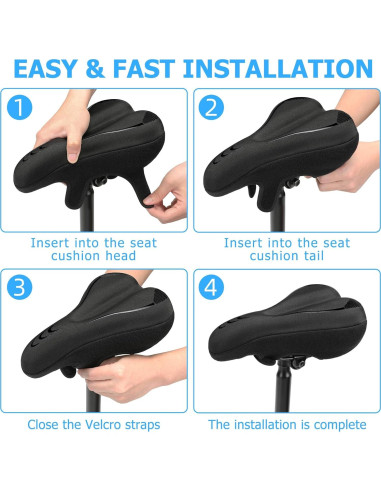 EASY & FAST INSTALLATION

1

Insert into the seat cushion head

2

Insert into the seat cushion tail

3

Close the Velcro straps

4

The installation is complete