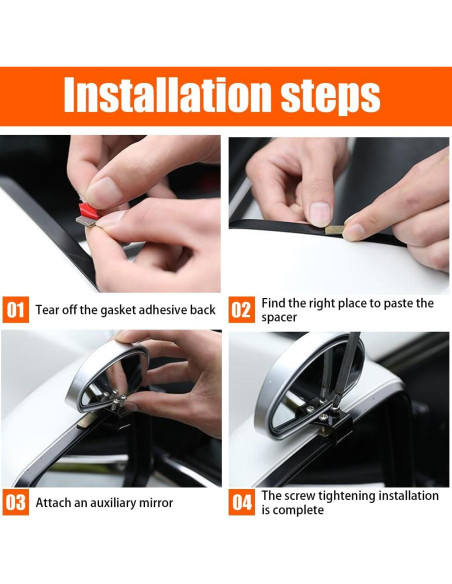 Installation steps

01 Tear off the gasket adhesive back

02 Find the right place to paste the spacer

03 Attach an auxiliary mirror

04 The screw tightening installation is complete