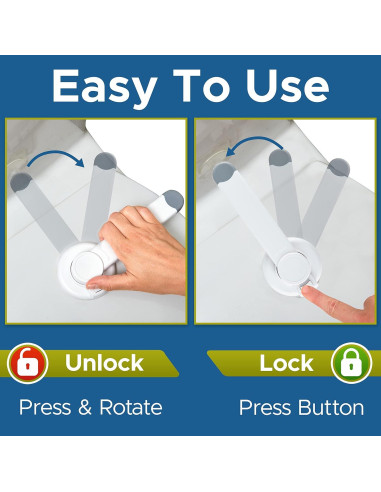 Easy To Use

Unlock

Press & Rotate

Lock

Press Button